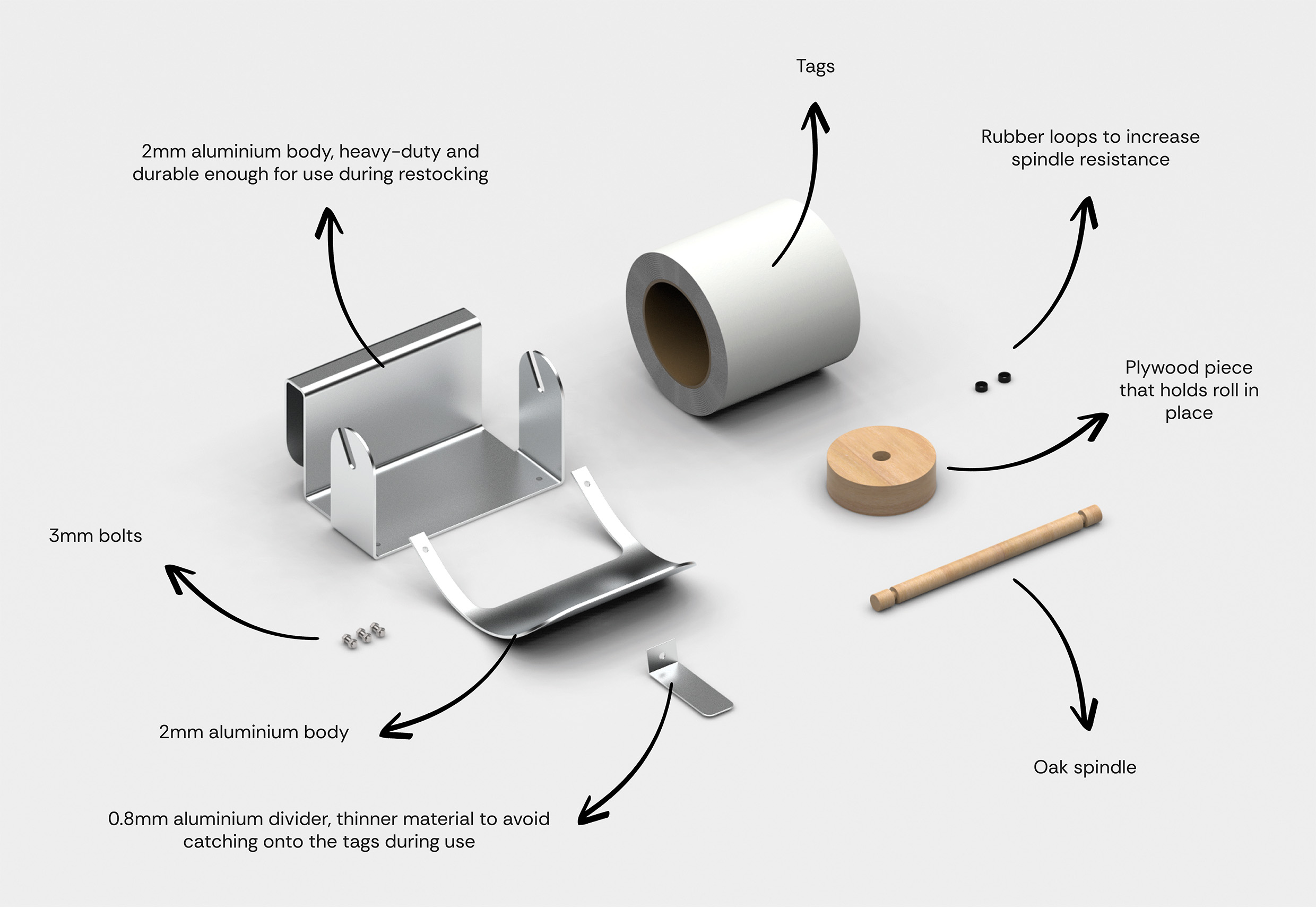 Tags

2mm aluminium body, heavy-duty and durable enough for use during restocking

Rubber loops to increase spindle resistance

Plywood piece that holds roll in place

3mm bolts

2mm aluminium body

Oak spindle

0.8mm aluminium divider, thinner material to avoid catching onto the tags during use